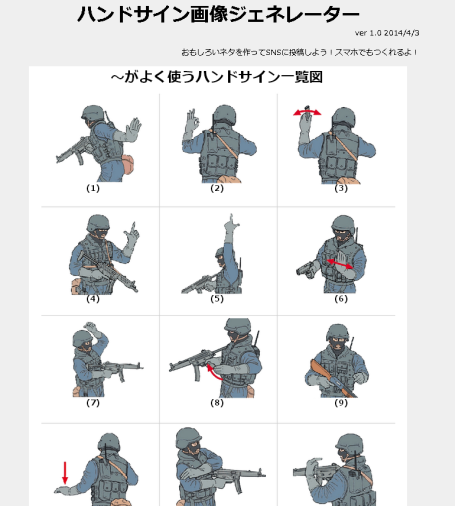 ハンドサイン画像ジェネレーター

ver 1.0 2014/4/3

おもしろいネタを作ってSNSに投稿しよう！スマホでもつくれるよ！

~がよく使うハンドサイン一覧図

(1)

(2)

(3)

(4)

(5)

(6)

(7)

(8)

(9)