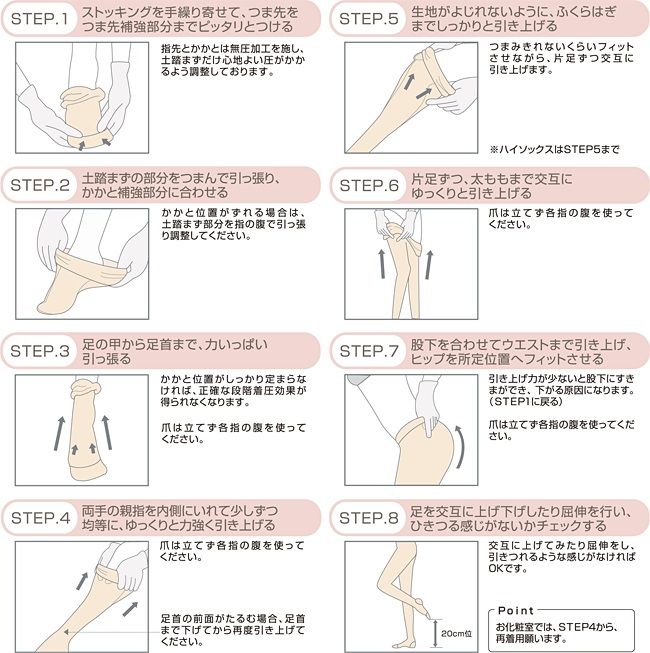 STEP.1 ストッキングを手繰り寄せて、つま先をつま先補強部分までピッタリとつける

指先とかかとは無圧加工を施し、土踏まずだけ心地よい圧がかかるよう調整しております。

STEP.2 土踏まずの部分をつまんで引っ張り、かかと補強部分に合わせる

かかと位置がずれる場合は、土踏まず部分を指の腹で引っ張り調整してください。

STEP.3 足の甲から足首まで、力いっぱい引っ張る

かかと位置がしっかり定まらなければ、正確な段階着圧効果が得られなくなります。

爪は立てず各指の腹を使ってください。

STEP.4 両手の親指を内側にいれて少しずつ均等に、ゆっくりと力強く引き上げる

爪は立てず各指の腹を使ってください。

足首の前面がたるむ場合、足首まで下げてから再度引き上げてください。

STEP.5 生地がよじれないように、ふくらはぎまでしっかりと引き上げる

つまみきれないくらいフィットさせながら、片足ずつ交互に引き上げます。

※ハイソックスはSTEP5まで

STEP.6 片足ずつ、太ももまで交互にゆっくりと引き上げる

爪は立てず各指の腹を使ってください。

STEP.7 股下を合わせてウエストまで引き上げ、ヒップを所定位置へフィットさせる

引き上げ力が少ないと股下にすきまができ、下がる原因になります。(STEP1に戻る)

爪は立てず各指の腹を使ってください。

STEP.8 足を交互に上げ下げしたり屈伸を行い、ひきつる感じがないかチェックする

交互に上げてみたり屈伸をし、引きつれるような感じがなければOKです。

20cm位

Point
お化粧室では、STEP4から、再着用願います。